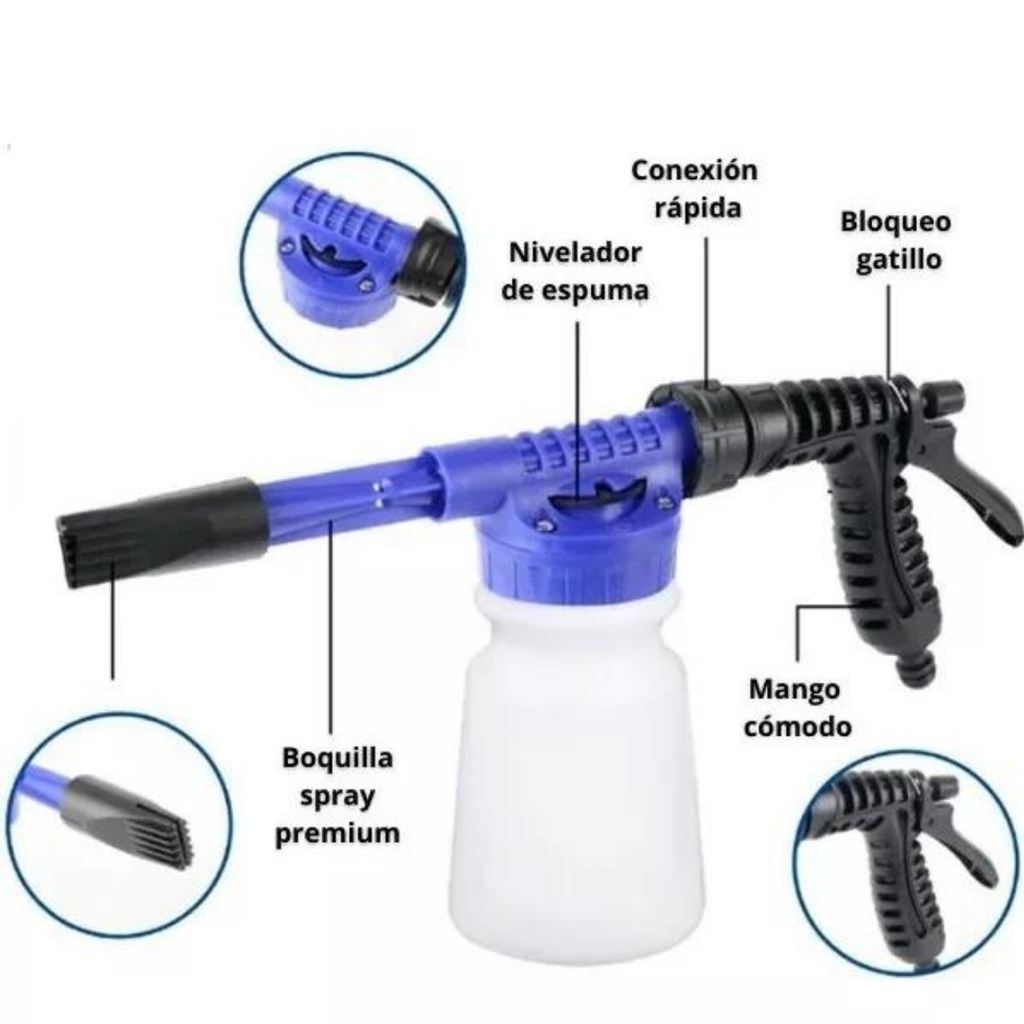 Conexión rápida

Bloqueo gatillo

Nivelador de espuma

Mango cómodo

Boquilla spray premium